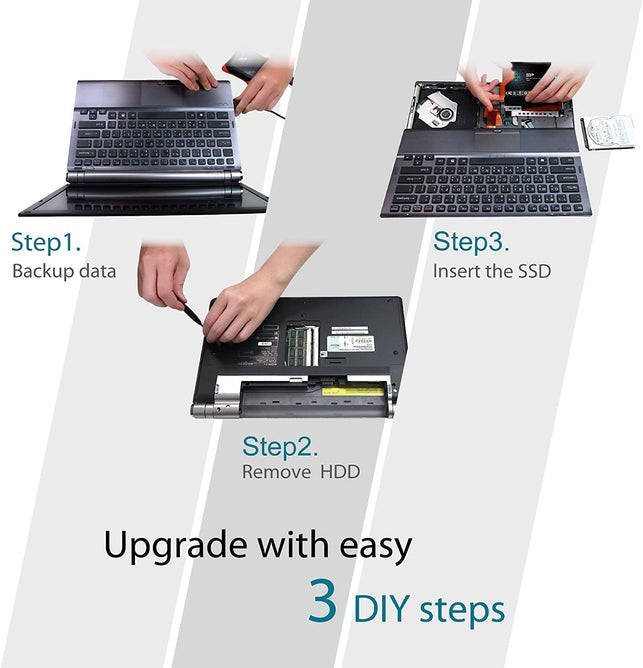 Step1.
Backup data

Step3.
Insert the SSD

Step2.
Remove HDD

Upgrade with easy

3 DIY steps