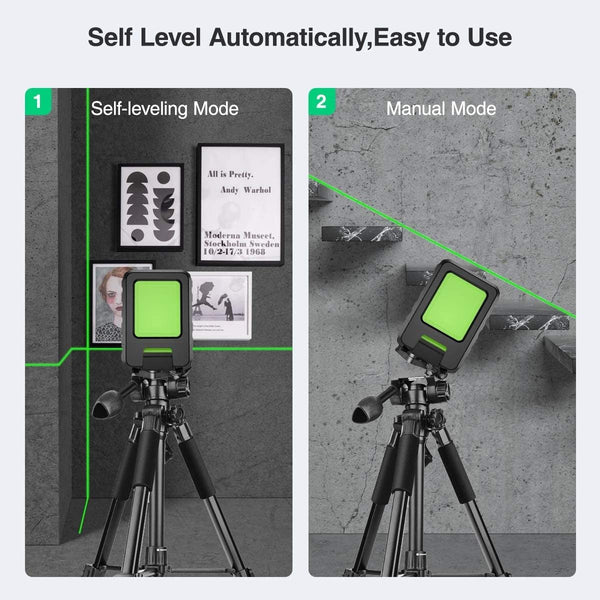 Self Level Automatically,Easy to Use

1 Self-leveling Mode

All is Pretty.
Andy Warhol

Moderna Museet,
Stockholm Sweden
10/2-17/3 1968

2 Manual Mode