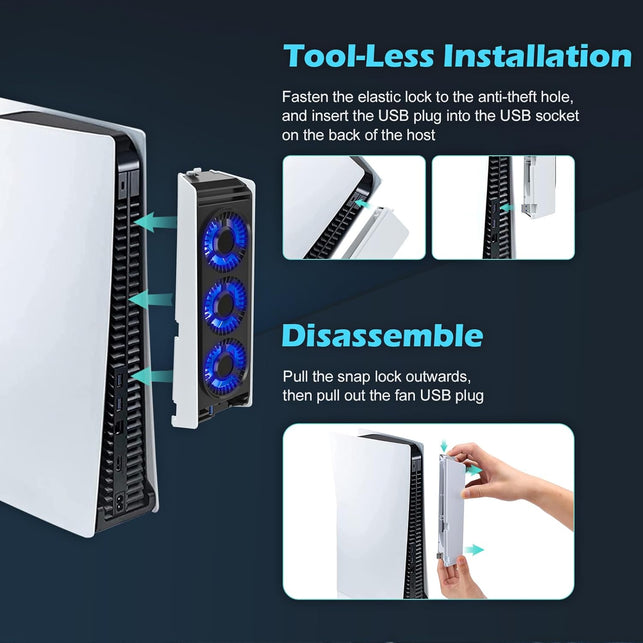 Tool-Less Installation

Fasten the elastic lock to the anti-theft hole, and insert the USB plug into the USB socket on the back of the host

Disassemble

Pull the snap lock outwards, then pull out the fan USB plug