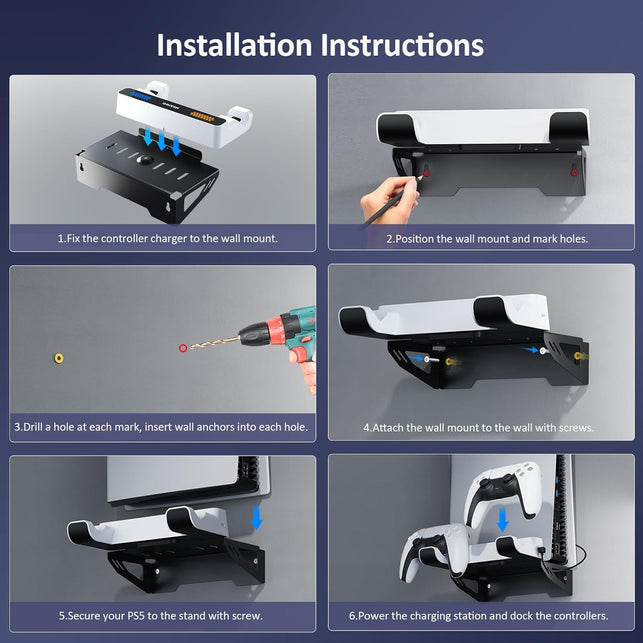 Installation Instructions

1.Fix the controller charger to the wall mount.

2.Position the wall mount and mark holes.

3.Drill a hole at each mark, insert wall anchors into each hole.

4.Attach the wall mount to the wall with screws.

5.Secure your PS5 to the stand with screw.

6.Power the charging station and dock the controllers.