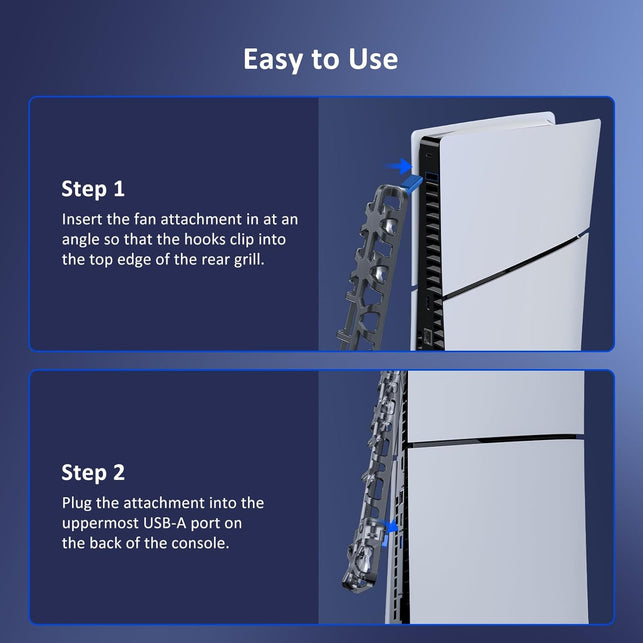 Easy to Use

Step 1

Insert the fan attachment in at an angle so that the hooks clip into the top edge of the rear grill.

Step 2

Plug the attachment into the uppermost USB-A port on the back of the console.