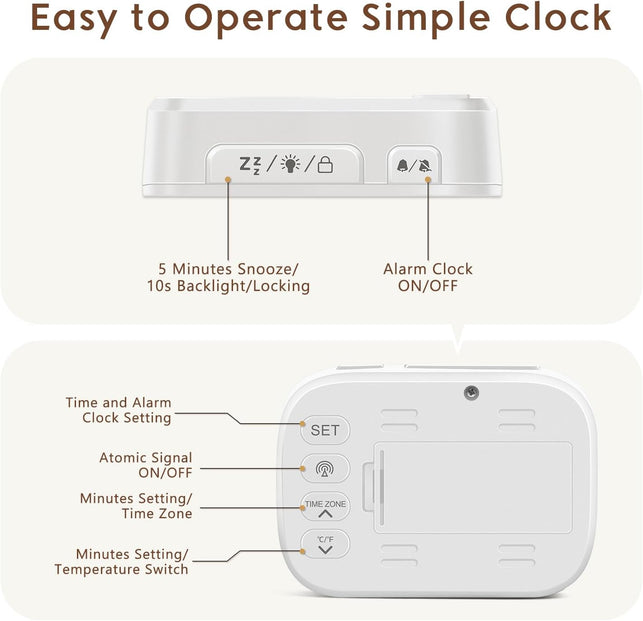 Easy to Operate Simple Clock

Zzz / /

/

5 Minutes Snooze/
10s Backlight/Locking

Alarm Clock
ON/OFF

Time and Alarm
Clock Setting

SET

Atomic Signal
ON/OFF

Minutes Setting/
Time Zone

TIME ZONE

Minutes Setting/
Temperature Switch

℃/℉