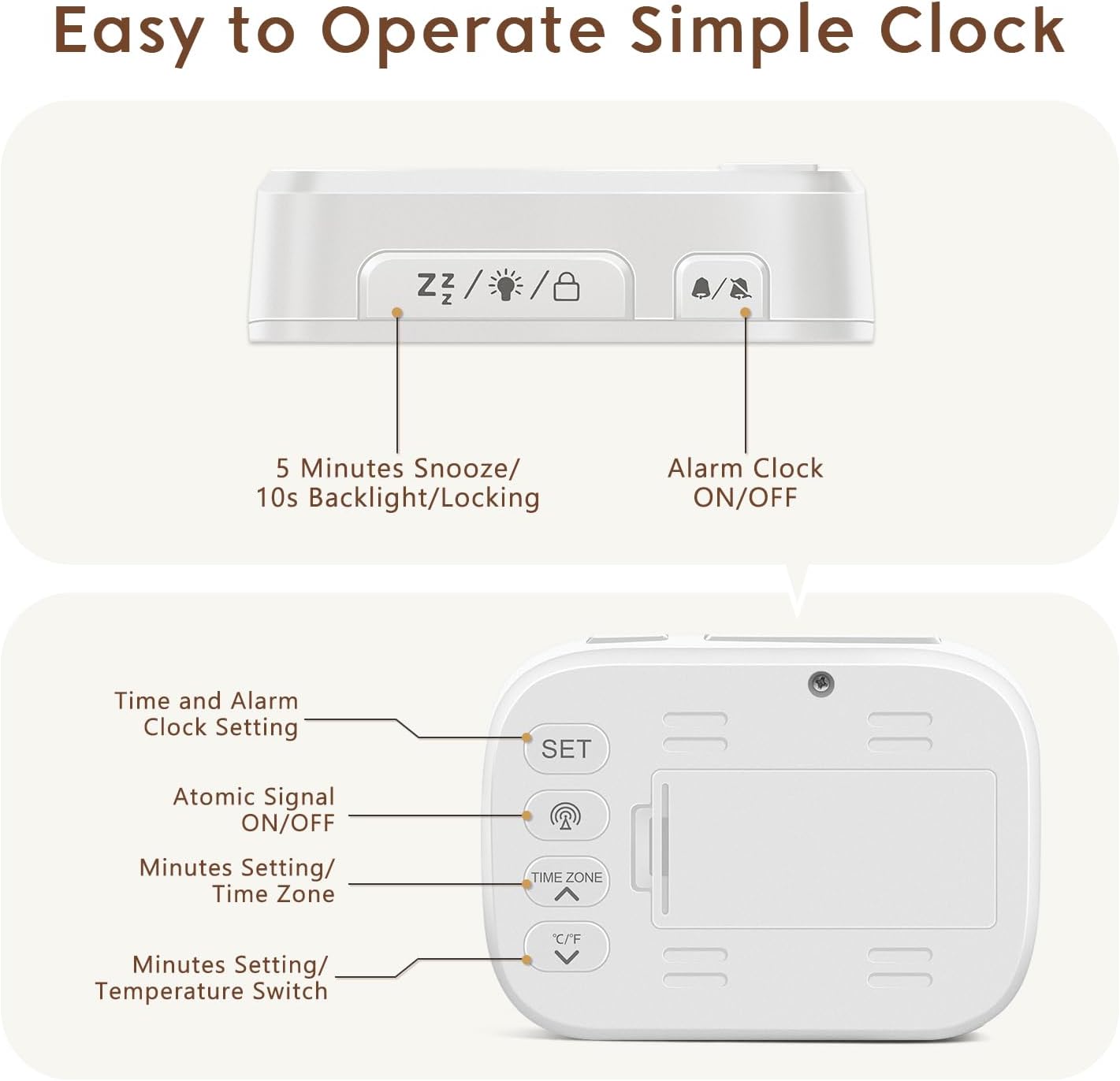 Easy to Operate Simple Clock

Zzz / / 

5 Minutes Snooze/
10s Backlight/Locking

Alarm Clock
ON/OFF

Time and Alarm
Clock Setting

SET

Atomic Signal
ON/OFF

Minutes Setting/
Time Zone

TIME ZONE

Minutes Setting/
Temperature Switch

℃/℉