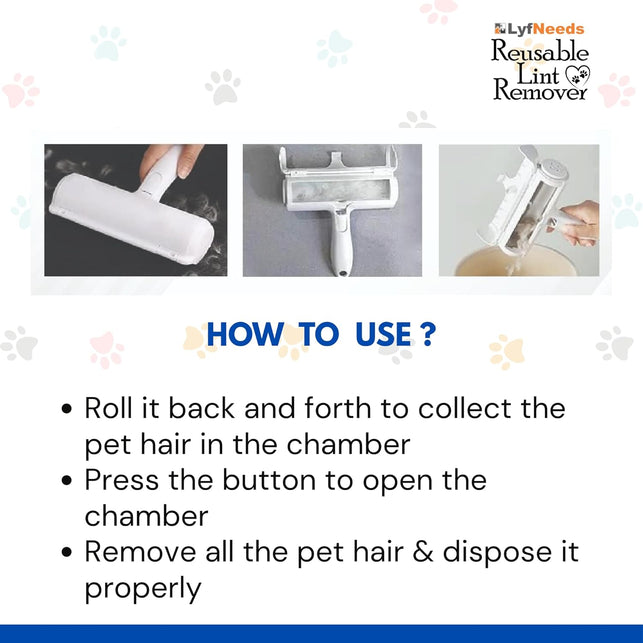 LyfNeeds
Reusable Lint Remover

HOW TO USE ?

• Roll it back and forth to collect the pet hair in the chamber
• Press the button to open the chamber
• Remove all the pet hair & dispose it properly