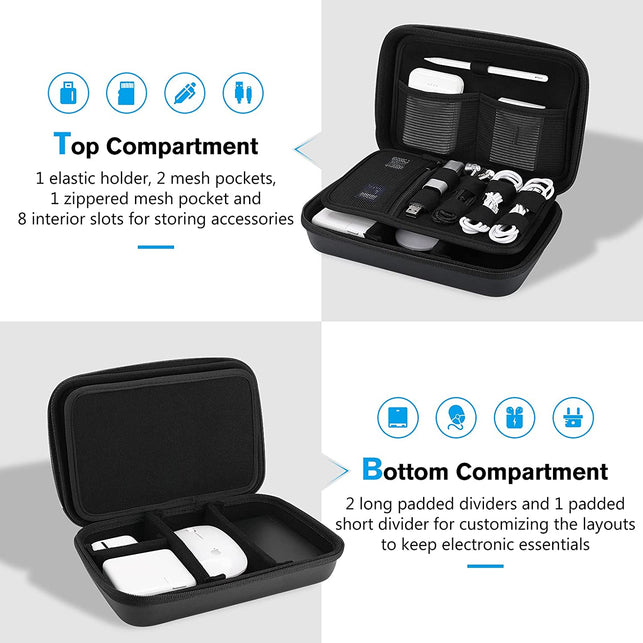 Top Compartment

1 elastic holder, 2 mesh pockets, 1 zippered mesh pocket and 8 interior slots for storing accessories

Bottom Compartment

2 long padded dividers and 1 padded short divider for customizing the layouts to keep electronic essentials