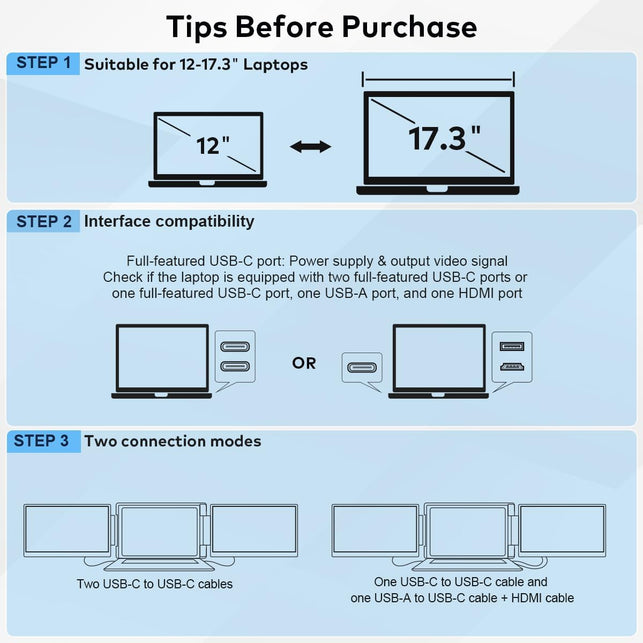 Tips Before Purchase

STEP 1 Suitable for 12-17.3" Laptops

12"

17.3"

STEP 2 Interface compatibility

Full-featured USB-C port: Power supply & output video signal
Check if the laptop is equipped with two full-featured USB-C ports or one full-featured USB-C port, one USB-A port, and one HDMI port

OR

STEP 3 Two connection modes

Two USB-C to USB-C cables

One USB-C to USB-C cable and one USB-A to USB-C cable + HDMI cable