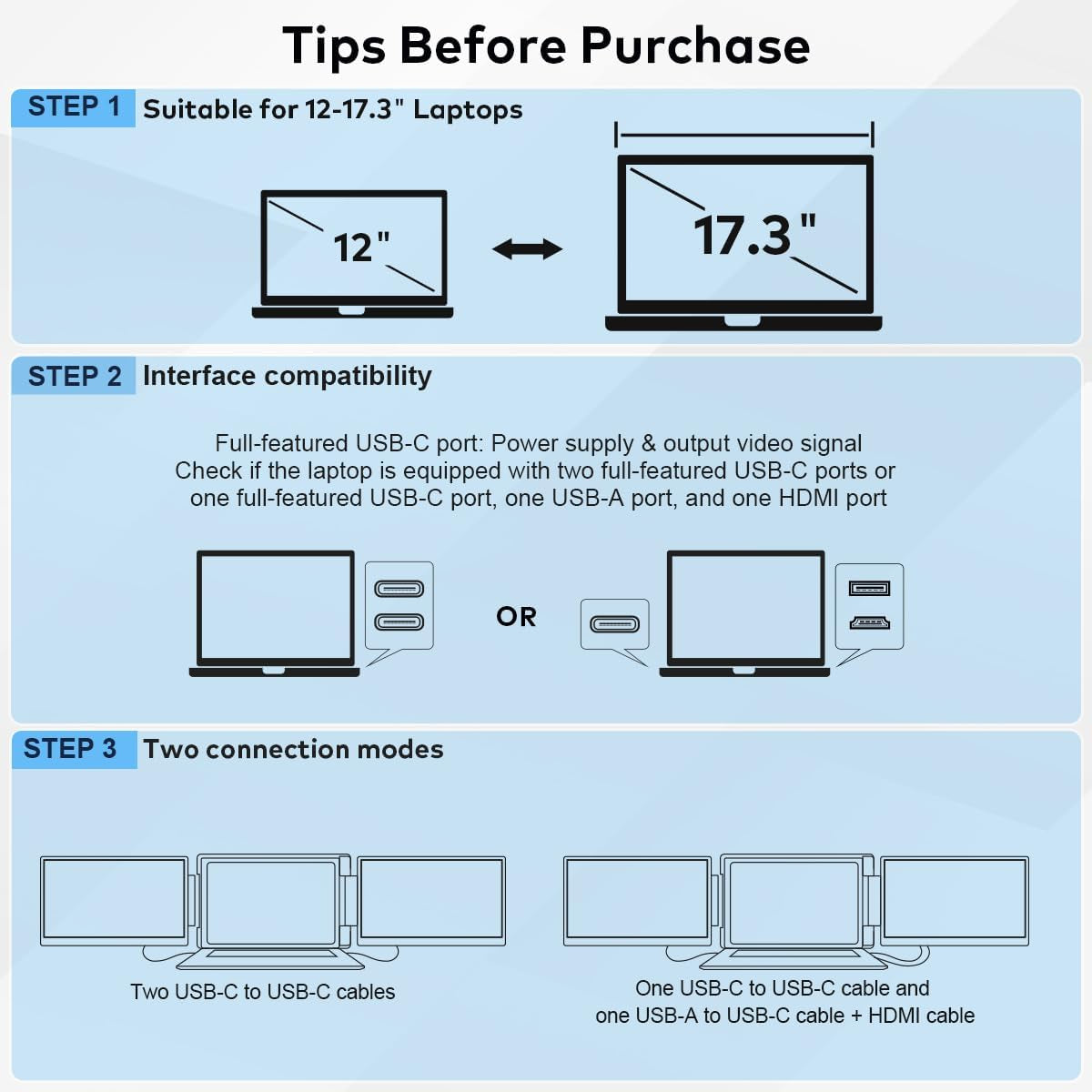 Tips Before Purchase

STEP 1 Suitable for 12-17.3" Laptops

12"

17.3"

STEP 2 Interface compatibility

Full-featured USB-C port: Power supply & output video signal
Check if the laptop is equipped with two full-featured USB-C ports or one full-featured USB-C port, one USB-A port, and one HDMI port

OR

STEP 3 Two connection modes

Two USB-C to USB-C cables

One USB-C to USB-C cable and one USB-A to USB-C cable + HDMI cable