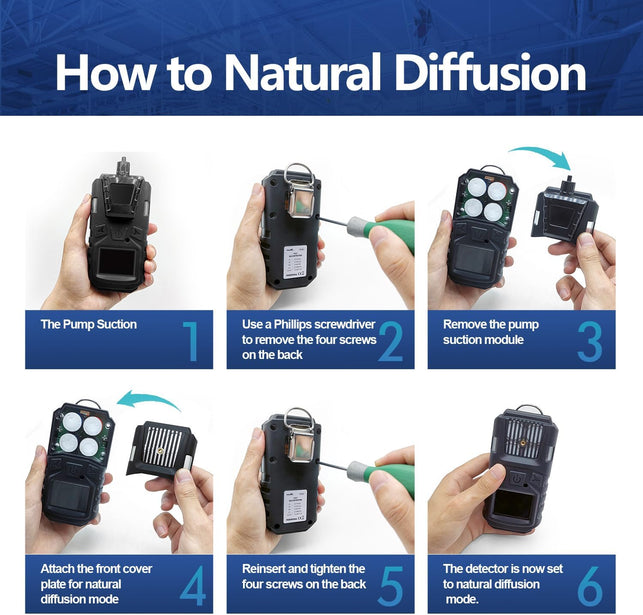 How to Natural Diffusion

The Pump Suction 1

Use a Phillips screwdriver to remove the four screws on the back 2

Remove the pump suction module 3

Attach the front cover plate for natural diffusion mode 4

Reinsert and tighten the four screws on the back 5

The detector is now set to natural diffusion mode. 6