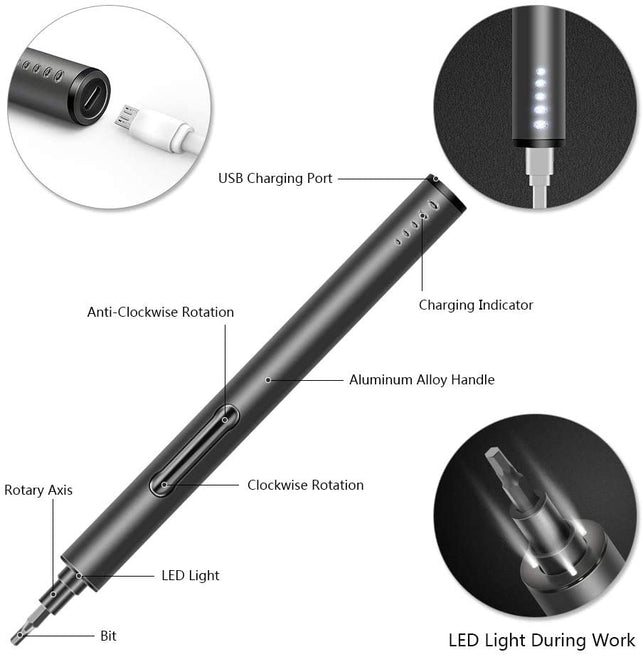 USB Charging Port

Charging Indicator

Anti-Clockwise Rotation

Aluminum Alloy Handle

Clockwise Rotation

Rotary Axis

LED Light

Bit

LED Light During Work