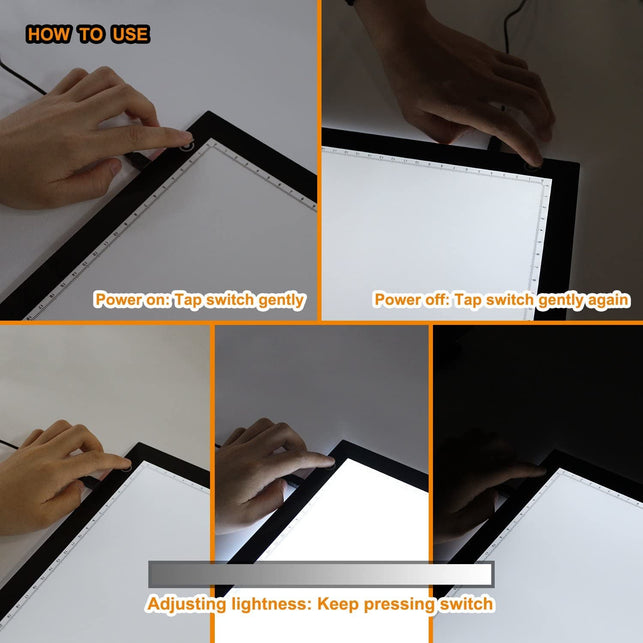 HOW TO USE

Power on: Tap switch gently

Power off: Tap switch gently again

Adjusting lightness: Keep pressing switch