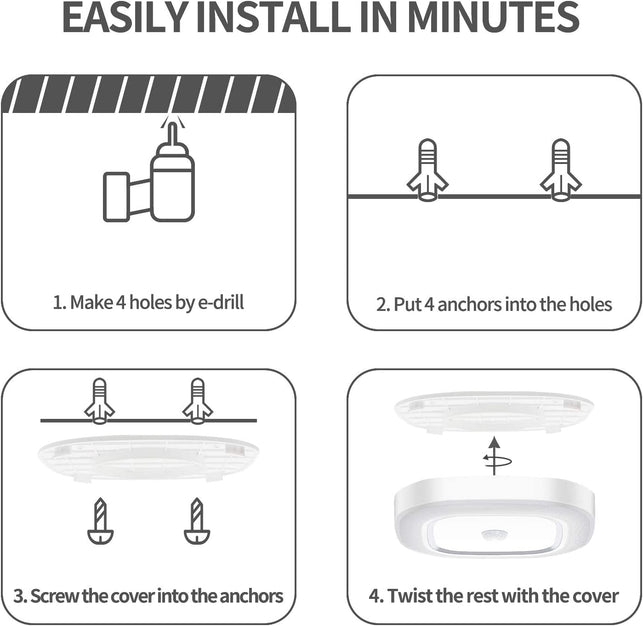 EASILY INSTALL IN MINUTES

1. Make 4 holes by e-drill

2. Put 4 anchors into the holes

3. Screw the cover into the anchors

4. Twist the rest with the cover