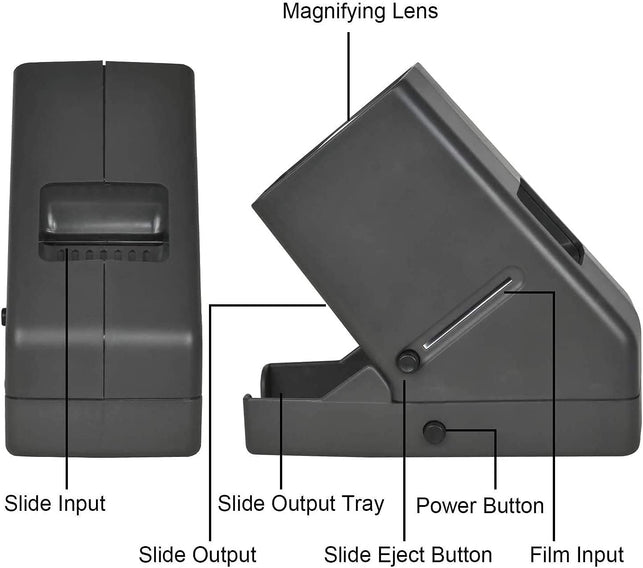 Magnifying Lens

Slide Input

Slide Output Tray

Power Button

Slide Output

Slide Eject Button

Film Input