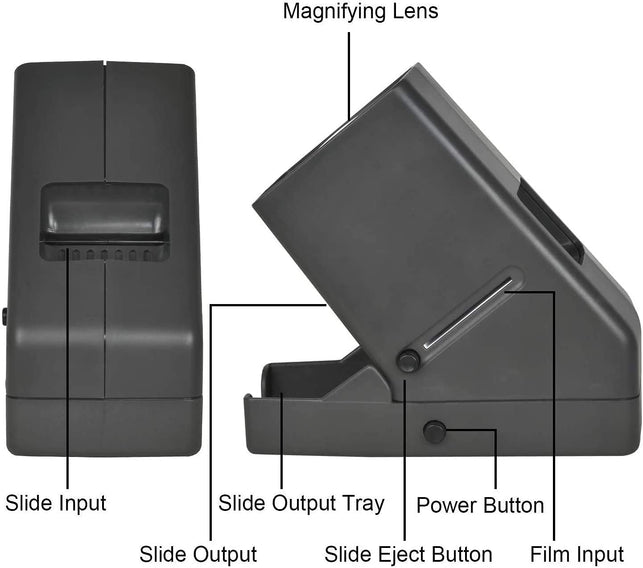 Magnifying Lens

Slide Input

Slide Output Tray

Power Button

Slide Output

Slide Eject Button

Film Input