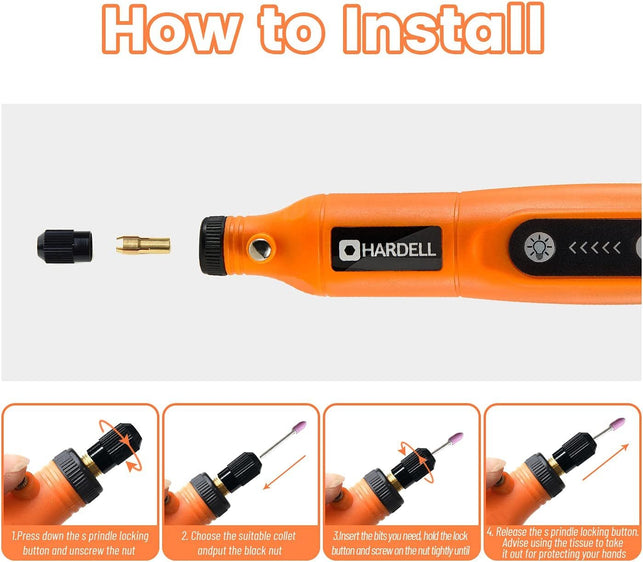 How to Install

HARDELL

1.Press down the s prindle locking button and unscrew the nut

2. Choose the suitable collet andput the black nut

3.Insert the bits you need, hold the lock button and screw on the nut tightly until

4. Release the s prindle locking button. Advise using the tissue to take it out for protecting your hands