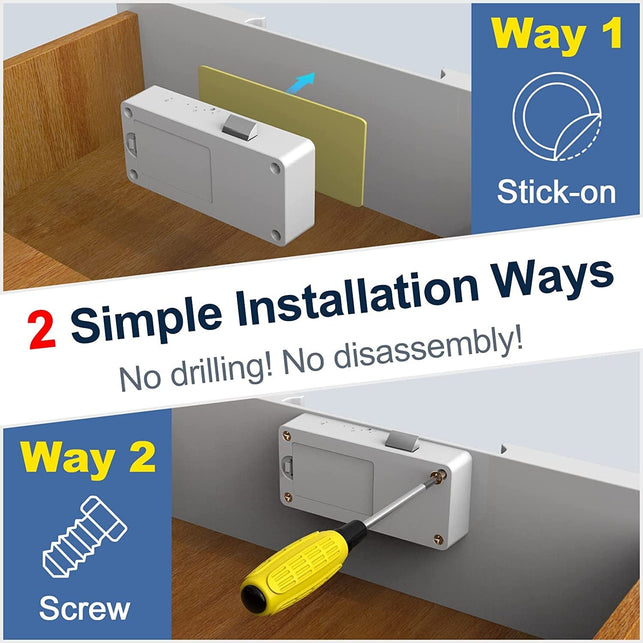 Way 1

Stick-on

2 Simple Installation Ways

No drilling! No disassembly!

Way 2

Screw