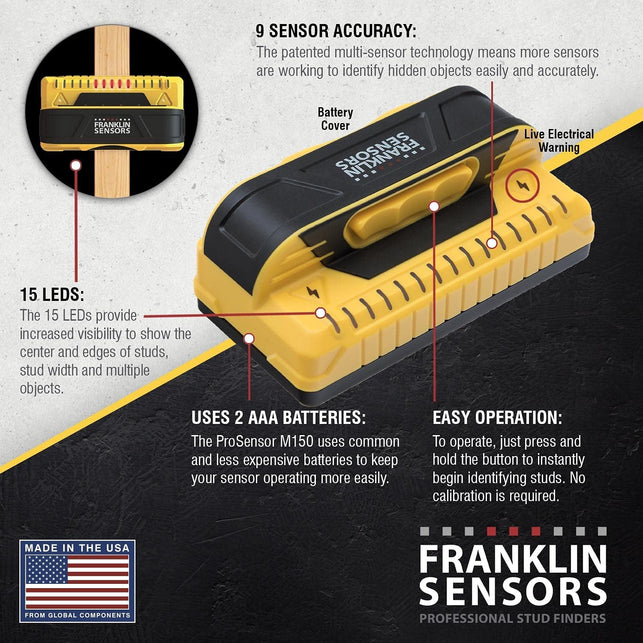 FRANKLIN SENSORS

9 SENSOR ACCURACY:
The patented multi-sensor technology means more sensors are working to identify hidden objects easily and accurately.

Battery Cover

FRANKLIN SENSORS

Live Electrical Warning

15 LEDS:
The 15 LEDs provide increased visibility to show the center and edges of studs, stud width and multiple objects.

USES 2 AAA BATTERIES:
The ProSensor M150 uses common and less expensive batteries to keep your sensor operating more easily.

EASY OPERATION:
To operate, just press and hold the button to instantly begin identifying studs. No calibration is required.

MADE IN THE USA
FROM GLOBAL COMPONENTS

FRANKLIN SENSORS
PROFESSIONAL STUD FINDERS