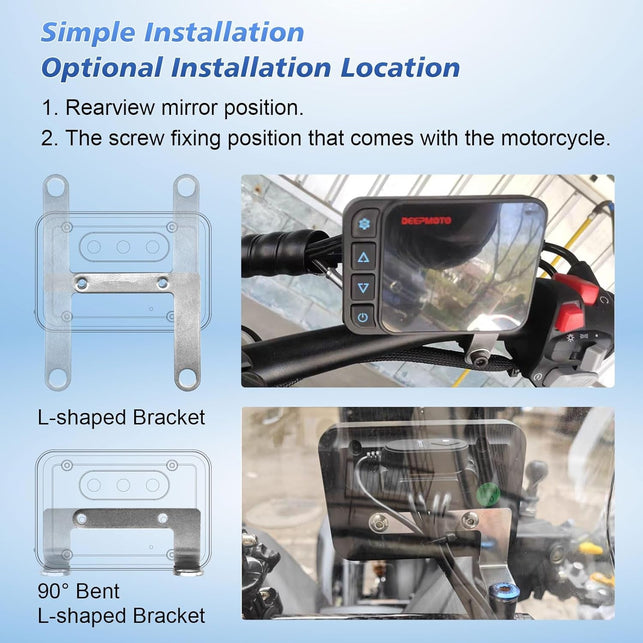 Simple Installation
Optional Installation Location

1. Rearview mirror position.
2. The screw fixing position that comes with the motorcycle.

DEEPMOTO

L-shaped Bracket

90° Bent
L-shaped Bracket